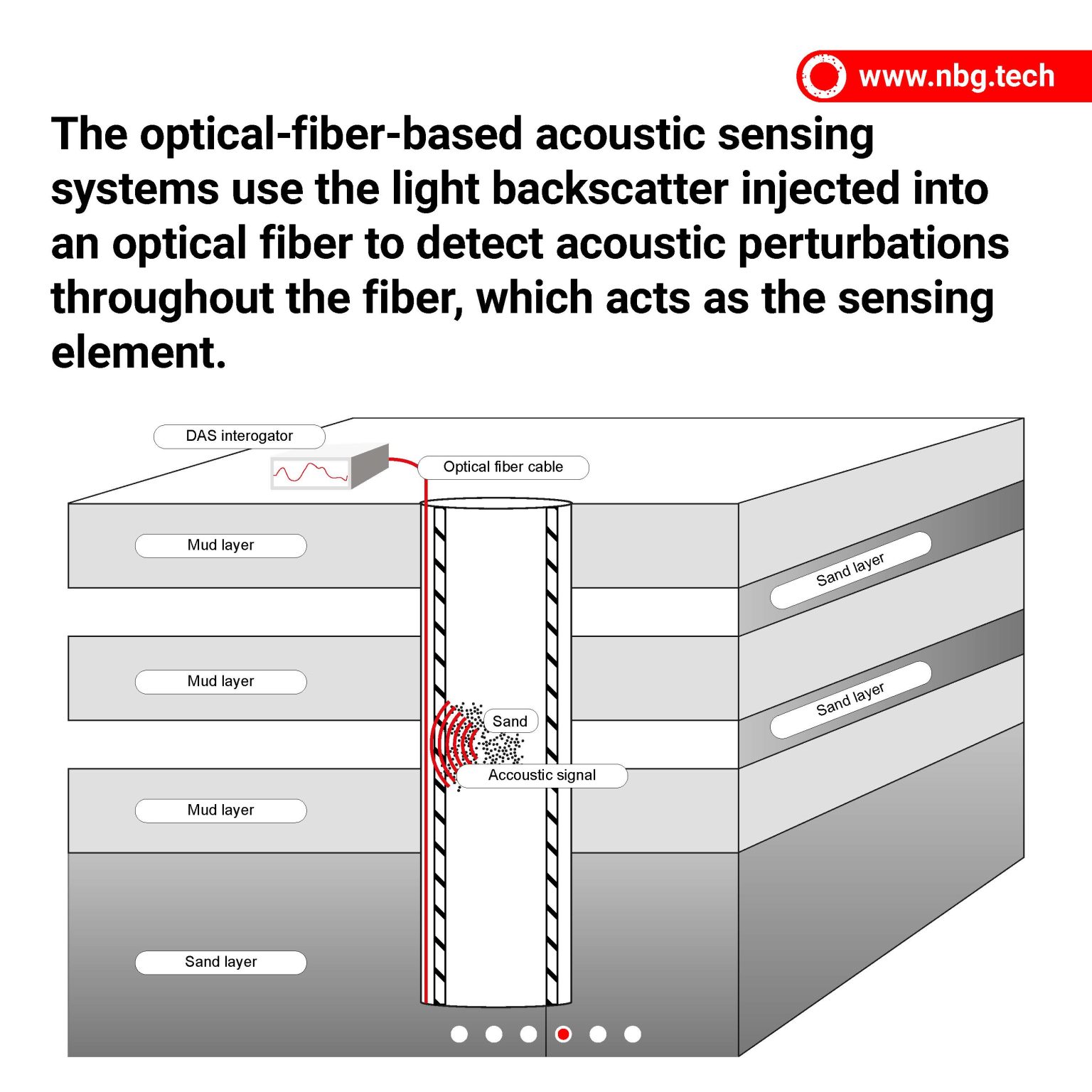 www.nbg.tech

The optical-fiber-based acoustic sensing systems use the light backscatter injected into an optical fiber to detect acoustic perturbations throughout the fiber, which acts as the sensing element.

DAS interogator

Optical fiber cable

Mud layer

Sand layer

Mud layer

Sand layer

Sand

Accoustic signal

Mud layer

Sand layer